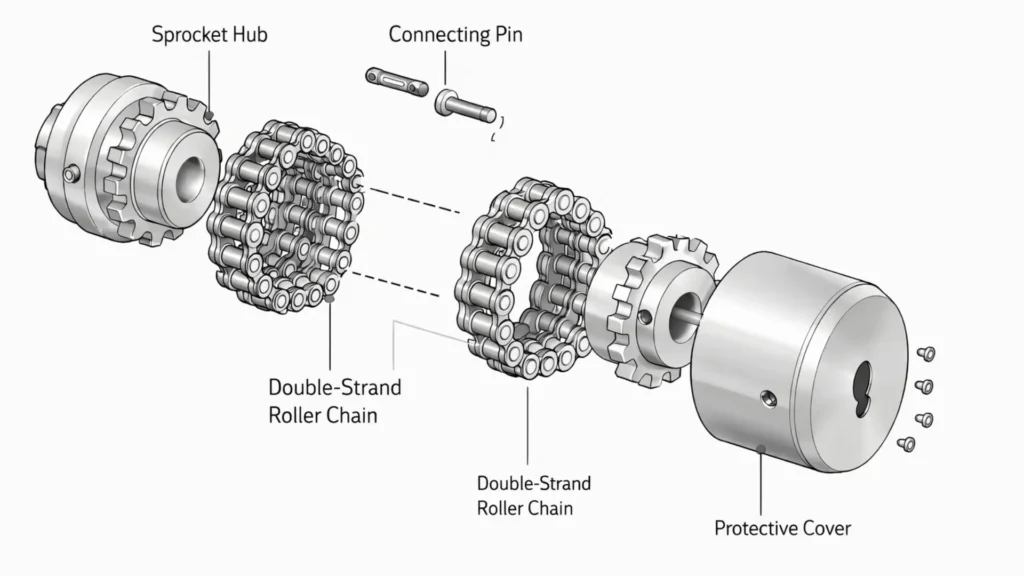 Sprocket Hub

Connecting Pin

Double-Strand
Roller Chain

Double-Strand
Roller Chain

Protective Cover